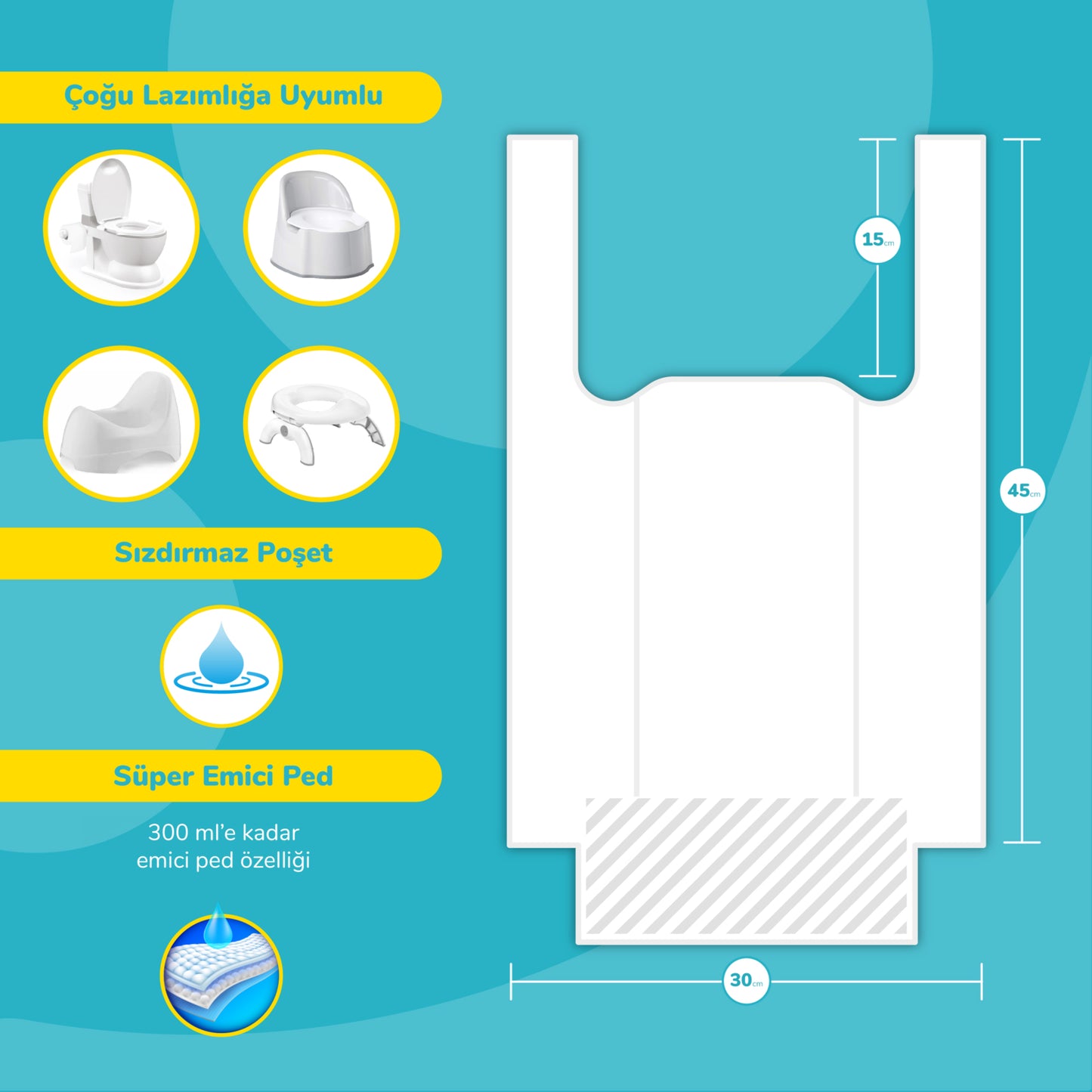 Çoğu Lazımlığa Uyumlu

Sızdırmaz Poşet

Süper Emici Ped

300 ml'e kadar emici ped özelliği

15cm

45cm

30cm